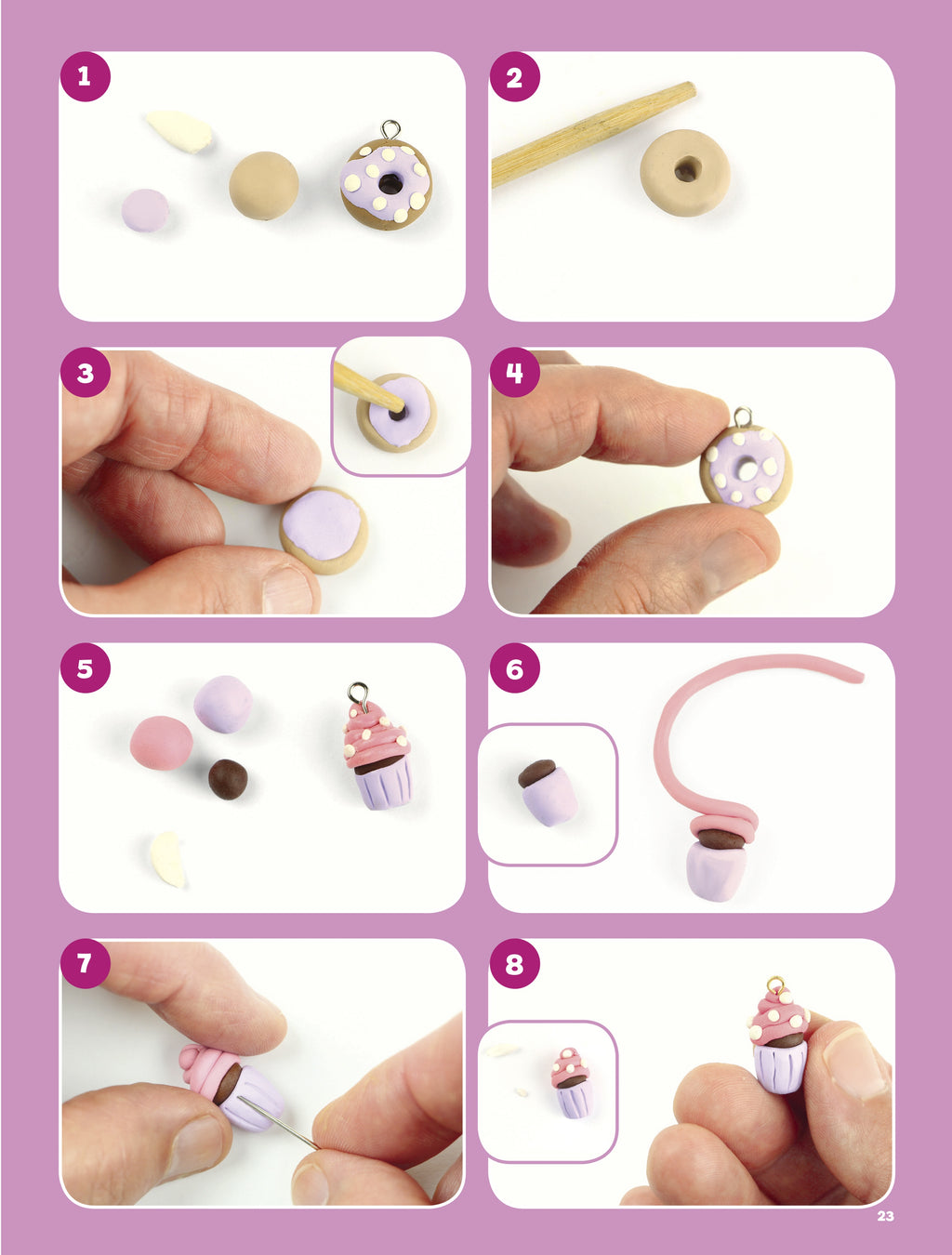 1

2

3

4

5

6

7

8

23