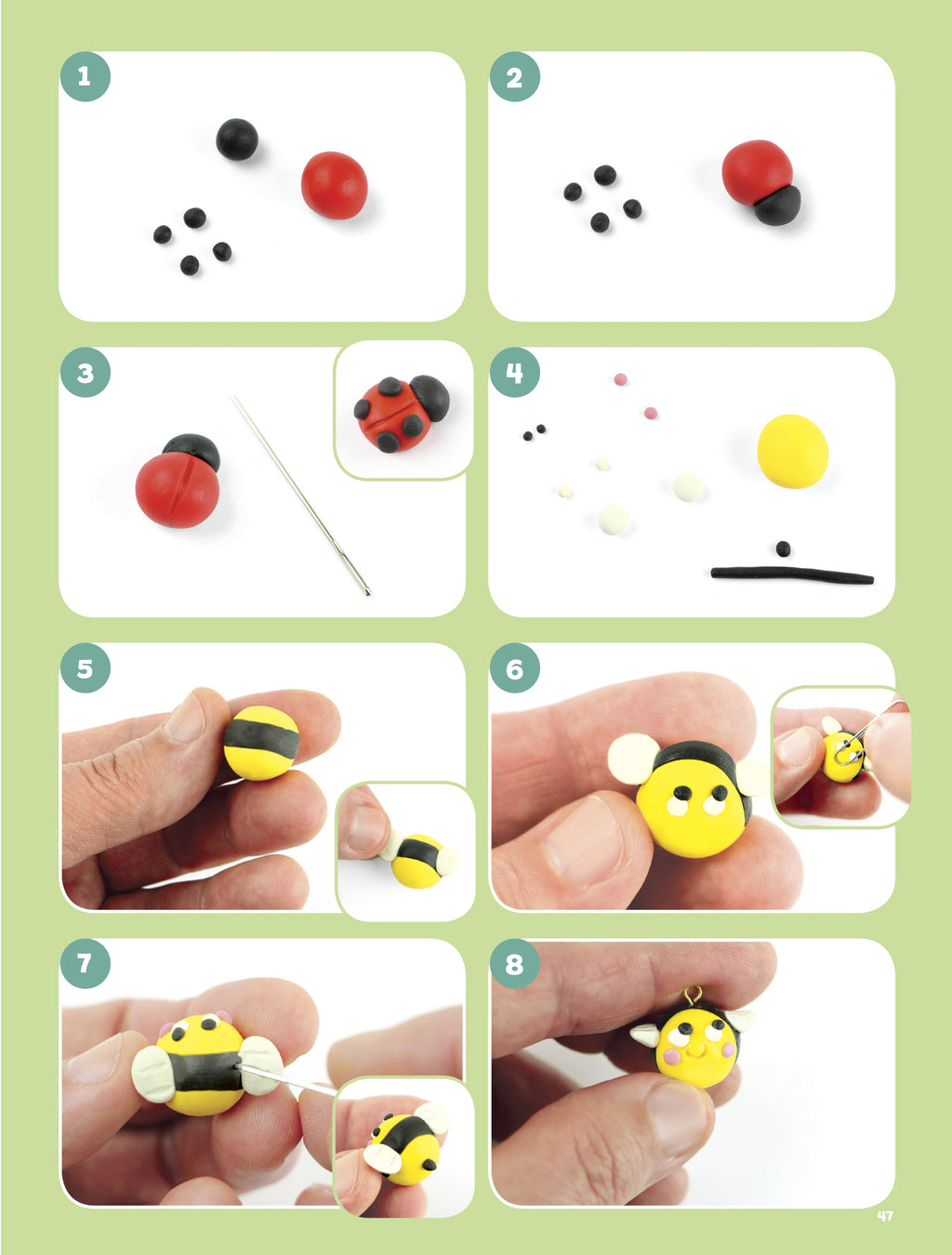 1

2

3

4

5

6

7

8

47